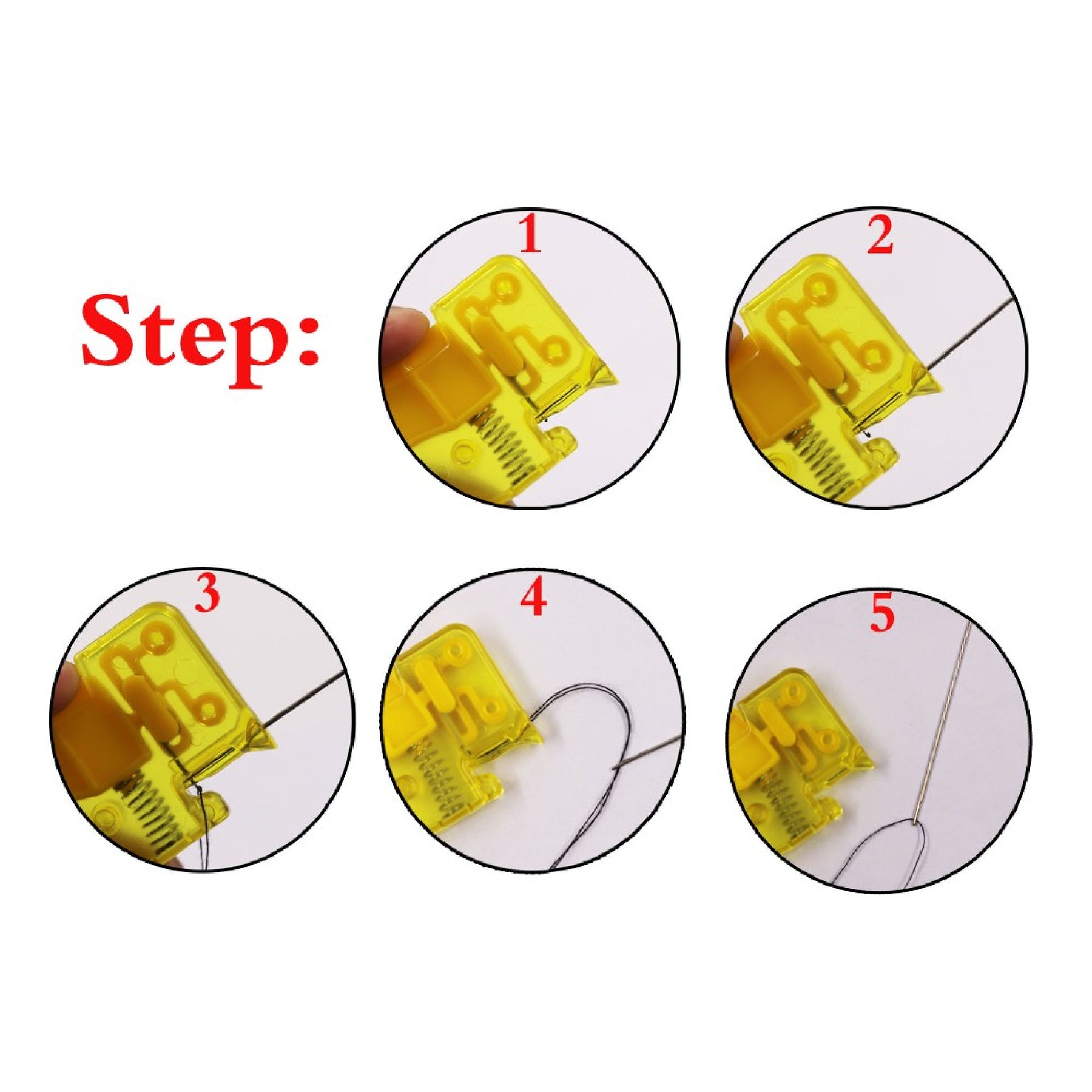 Step:

1

2

3

4

5